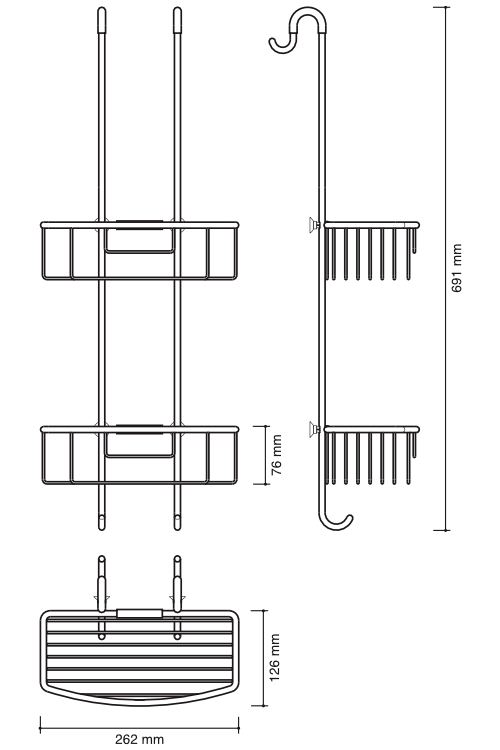 691 mm

76 mm

126 mm

262 mm